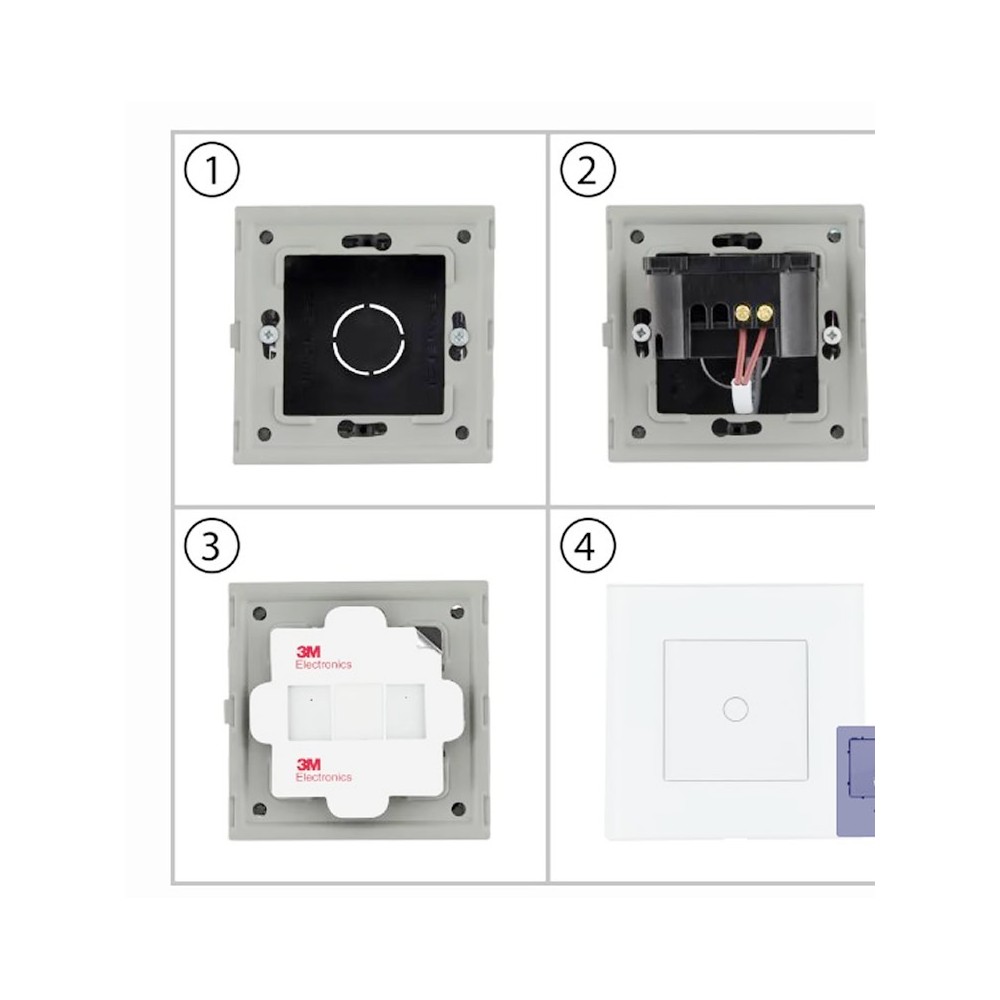 1

2

3

3M
Electronics

3M
Electronics

4