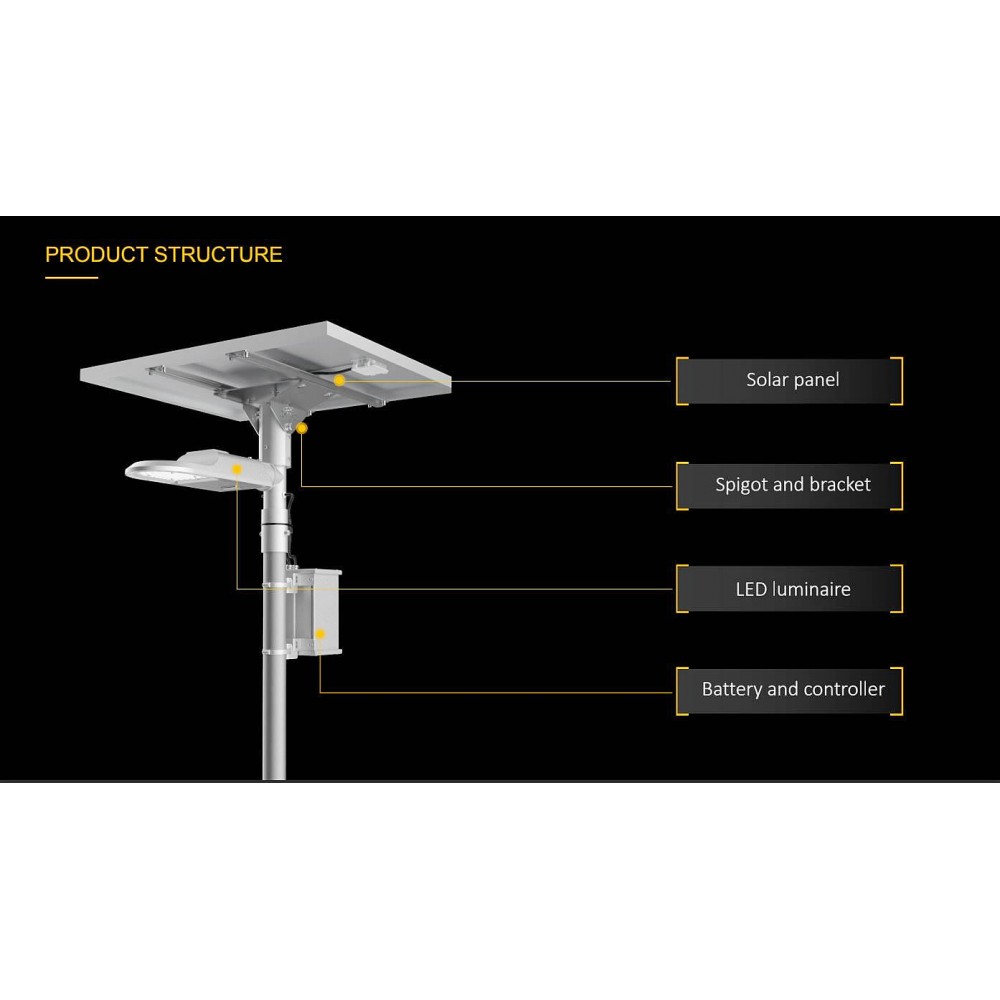 PRODUCT STRUCTURE

Solar panel

Spigot and bracket

LED luminaire

Battery and controller